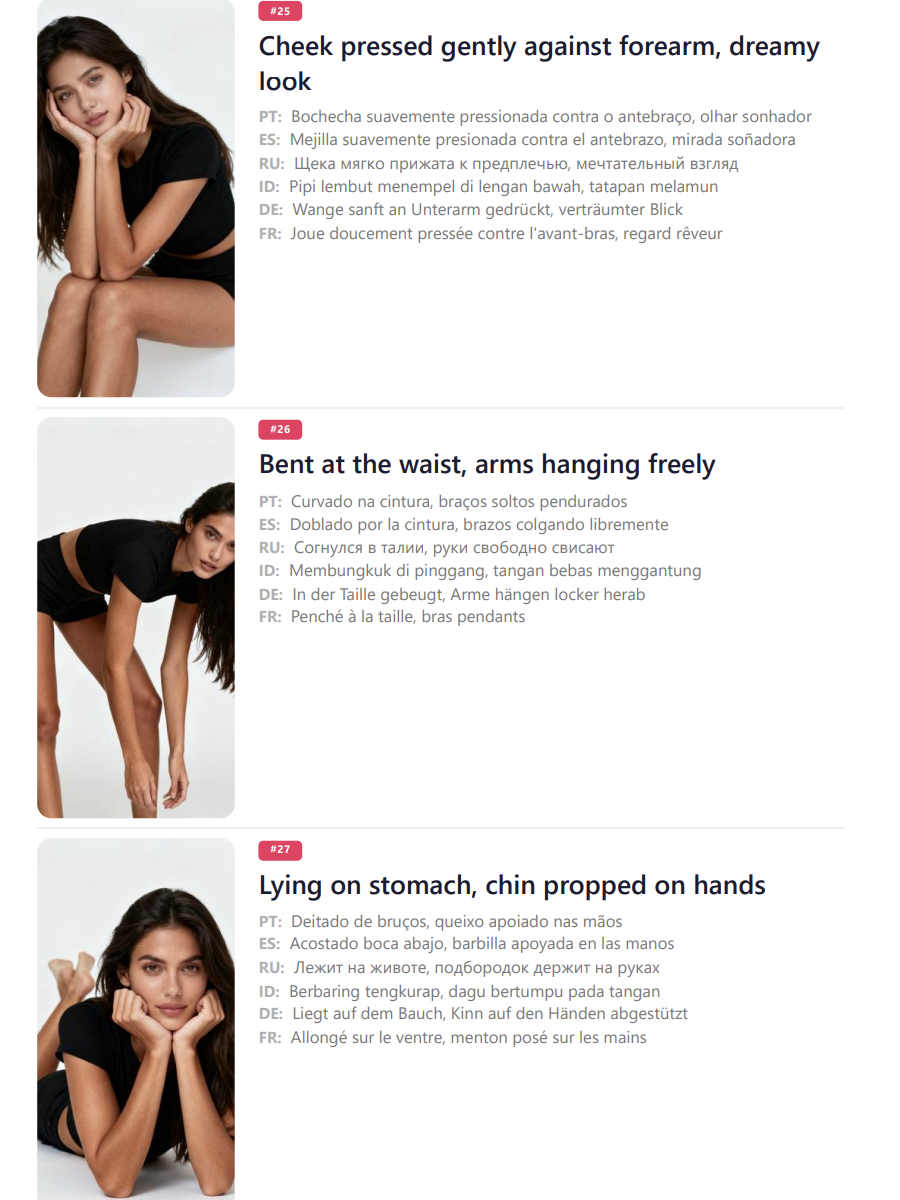 #25

Cheek pressed gently against forearm, dreamy look

PT: Bochecha suavemente pressionada contra o antebraço, olhar sonhador
ES: Mejilla suavemente presionada contra el antebrazo, mirada soñadora
RU: Щека мягко прижата к предплечью, мечтательный взгляд
ID: Pipi lembut menempel di lengan bawah, tatapan melamun
DE: Wange sanft an Unterarm gedrückt, verträumter Blick
FR: Joue doucement pressée contre l'avant-bras, regard rêveur

#26

Bent at the waist, arms hanging freely

PT: Curvado na cintura, braços soltos pendurados
ES: Doblado por la cintura, brazos colgando libremente
RU: Согнулся в талии, руки свободно свисают
ID: Membungkuk di pinggang, tangan bebas menggantung
DE: In der Taille gebeugt, Arme hängen locker herab
FR: Penché à la taille, bras pendants

#27

Lying on stomach, chin propped on hands

PT: Deitado de bruços, queixo apoiado nas mãos
ES: Acostado boca abajo, barbilla apoyada en las manos
RU: Лежит на животе, подбородок держит на руках
ID: Berbaring tengkurap, dagu bertumpu pada tangan
DE: Liegt auf dem Bauch, Kinn auf den Händen abgestützt
FR: Allongé sur le ventre, menton posé sur les mains